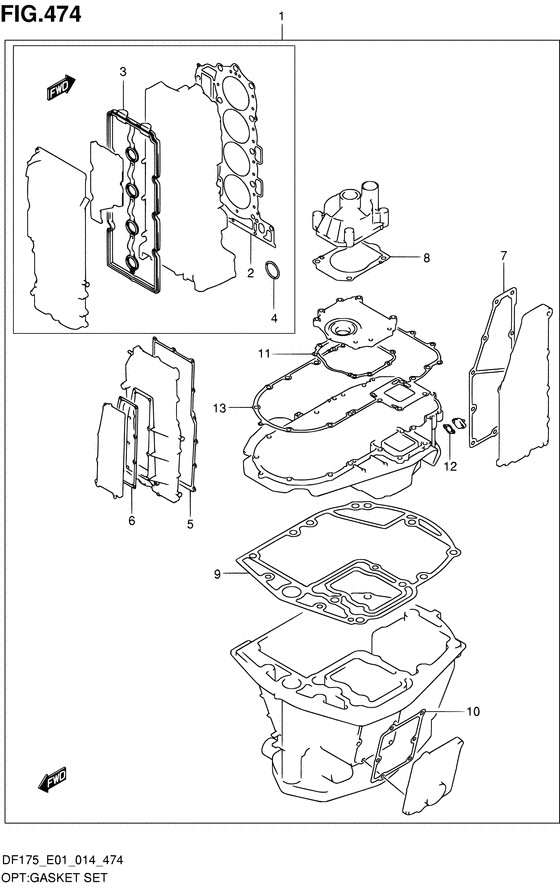 FIG.474

1

FWD

3

2

4

8

7

11

13

12

6

5

9

10

FWD

DF175_E01_014_474
OPT:GASKET SET