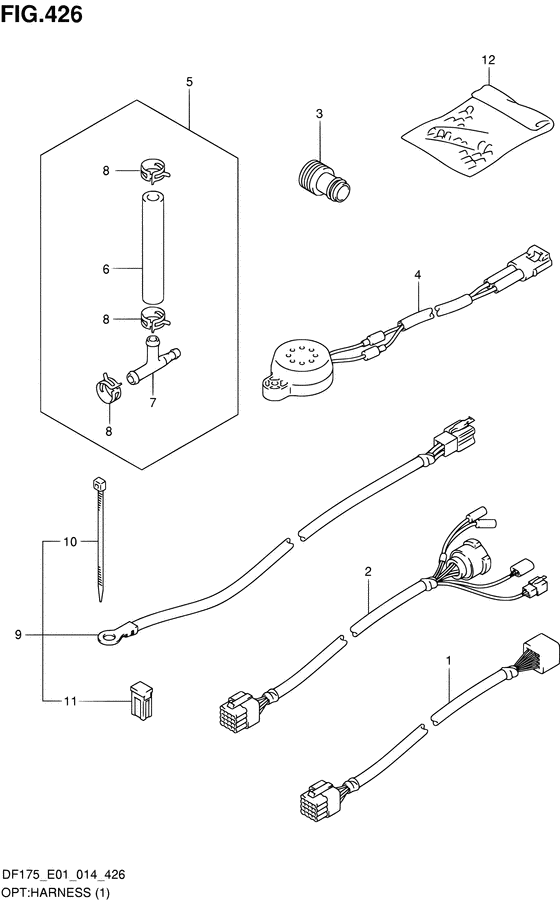 FIG.426

5
12
3
8
6
4
8
7
8
10
2
9
1
11

DF175_E01_014_426
OPT:HARNESS (1)