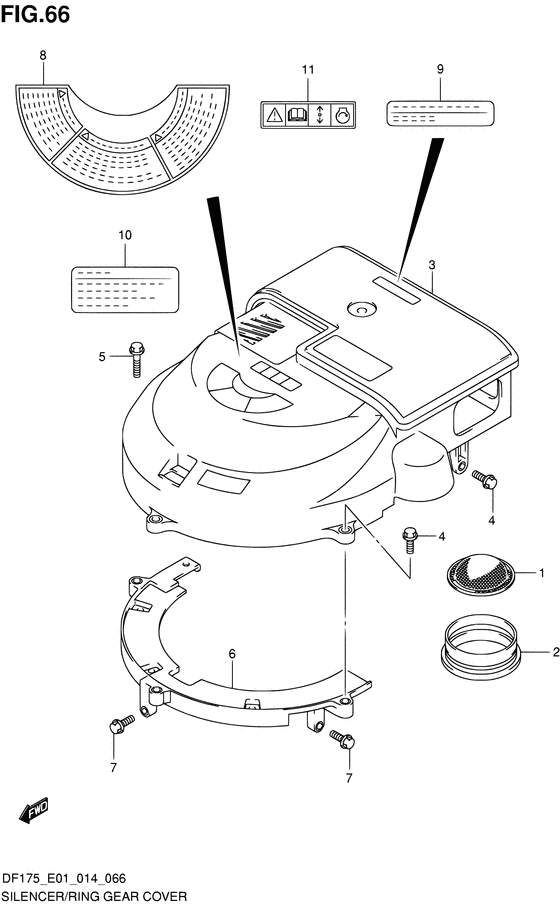 FIG.66

8

11

9

10

3

5

4

4

1

2

6

7

7

FWD

DF175_E01_014_066
SILENCER/RING GEAR COVER