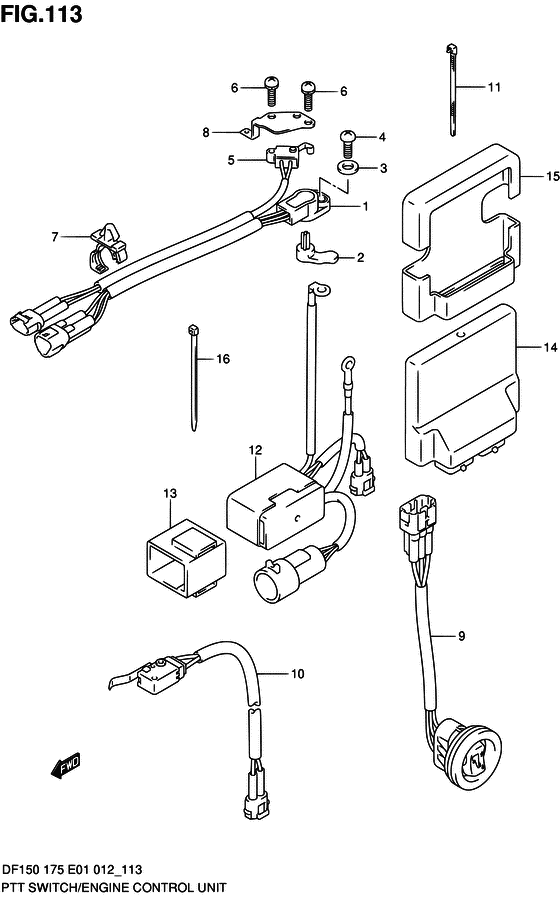 FIG.113

6
6
11
8
4
5
3
15
1
7
2
16
14
12
13
9
10
FWD

DF150 175 E01 012_113
PTT SWITCH/ENGINE CONTROL UNIT