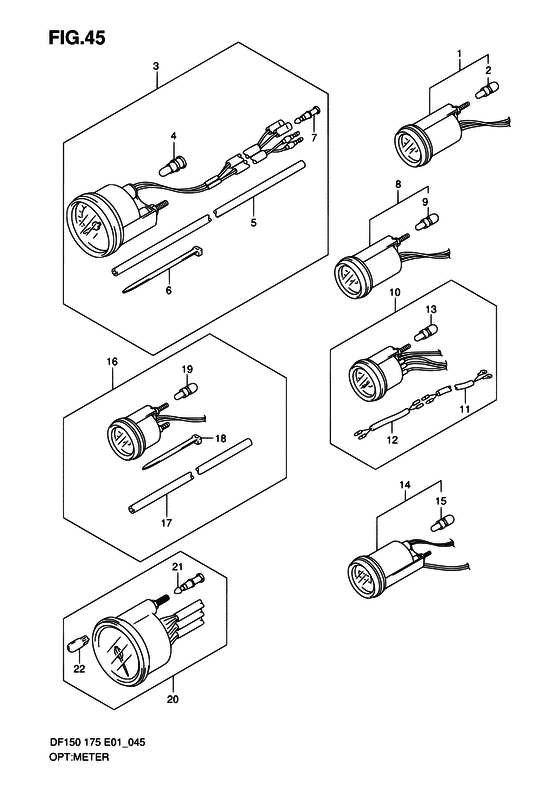 FIG.45

3
4
7
5
6

1
2

8
9

10
13
11
12

16
19
18
17

14
15

21
22
20

DF150 175 E01_045
OPT:METER