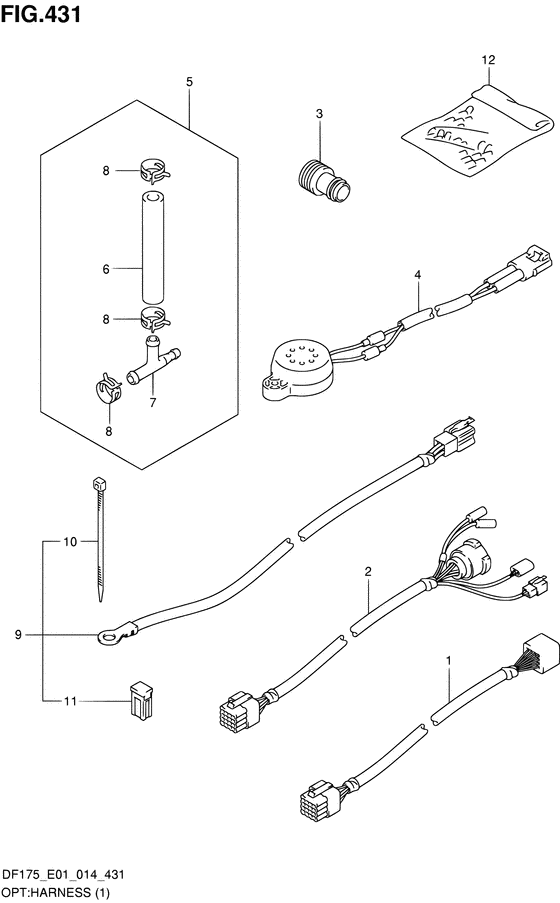 FIG.431

5

12

3

8

6

4

8

7

8

10

2

9

1

11

DF175_E01_014_431
OPT:HARNESS (1)