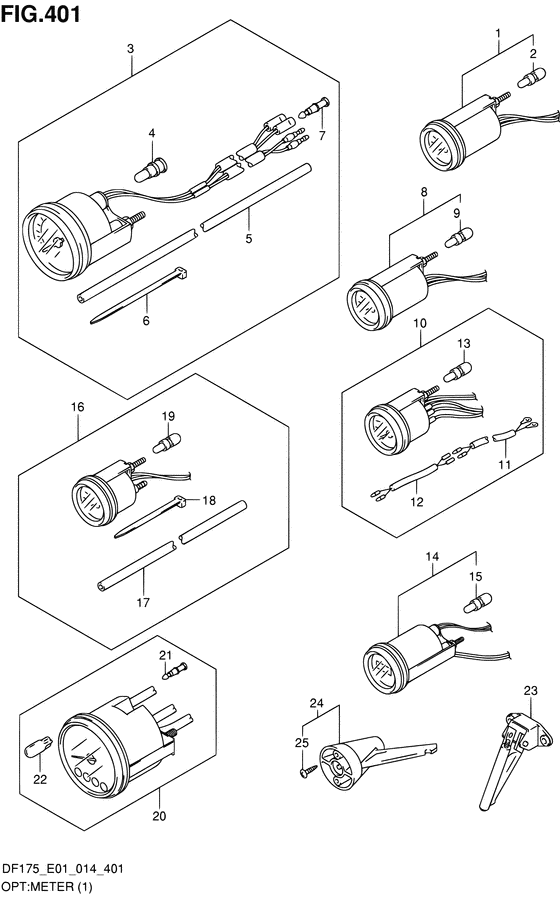 FIG.401

3
4
7
5
6

1
2
8
9
10
13
11
12

16
19
18
17

14
15

21
22
20

24
25
23

DF175_E01_014_401
OPT:METER (1)