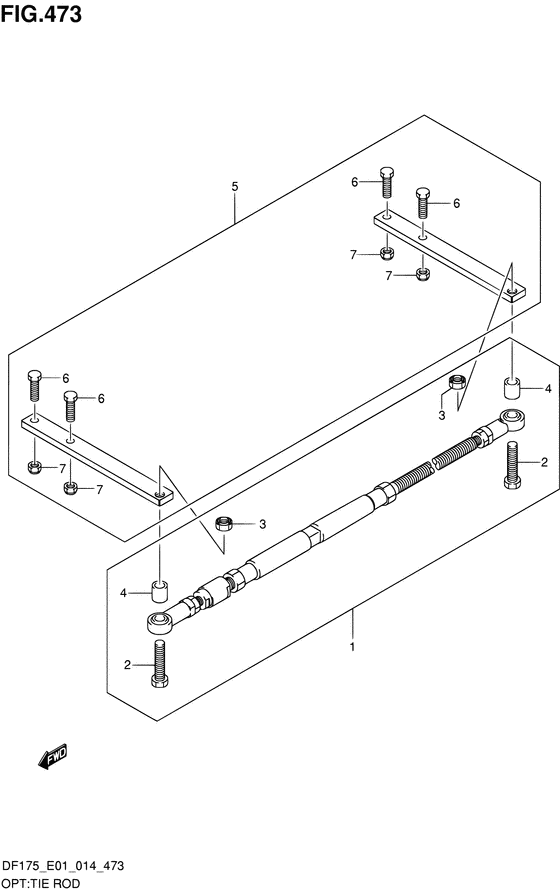 FIG.473

5

6

6

7

7

6

6

7

7

3

4

2

3

4

2

1

FWD

DF175_E01_014_473
OPT:TIE ROD