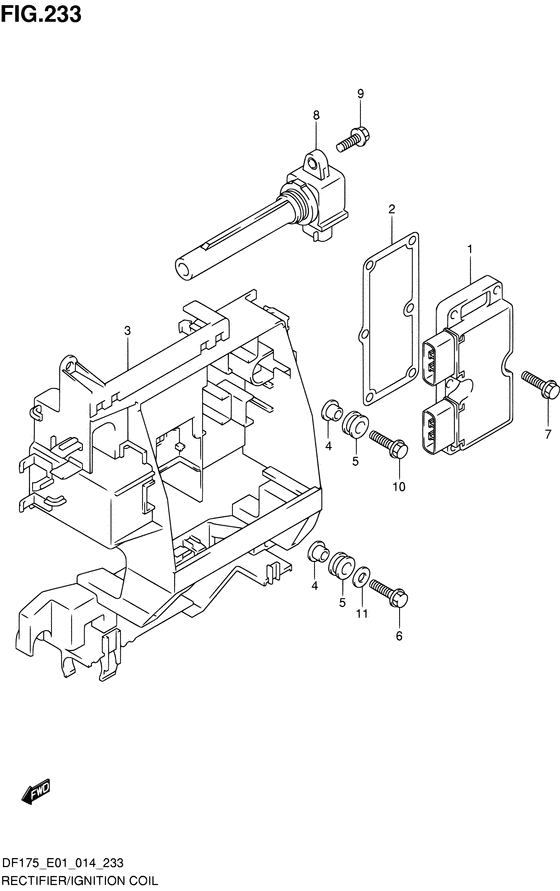 FIG.233

9
8
2
1
3
4
5
10
7
4
5
11
6

FWD

DF175_E01_014_233
RECTIFIER/IGNITION COIL