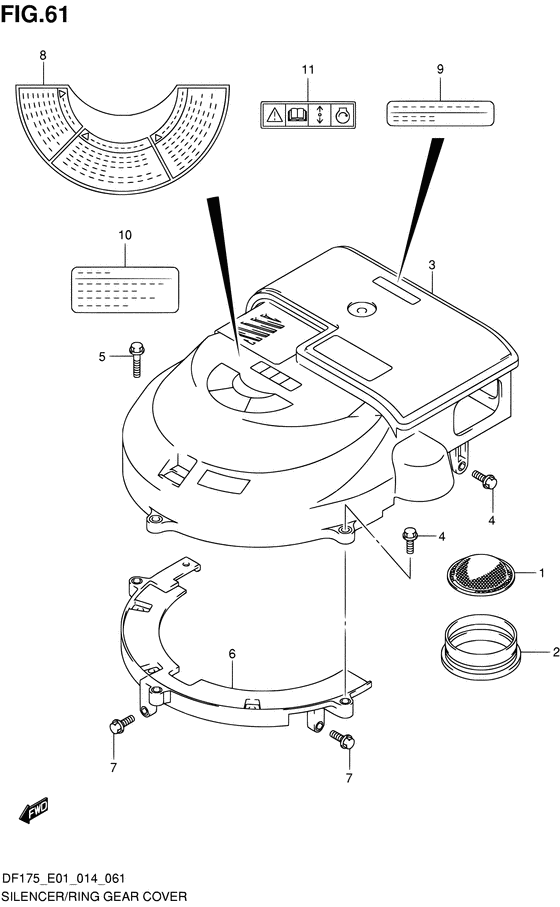 FIG.61

8

11

9

10

3

5

4

4

1

2

6

7

7

FWD

DF175_E01_014_061
SILENCER/RING GEAR COVER