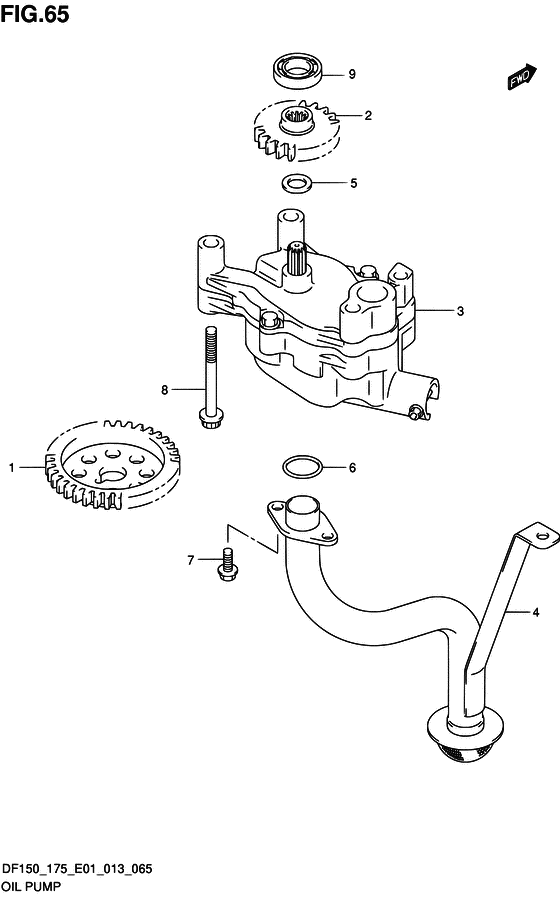 FIG.65

FWD

9
2
5
3
8
1
6
7
4

DF150_175_E01_013_065
OIL PUMP