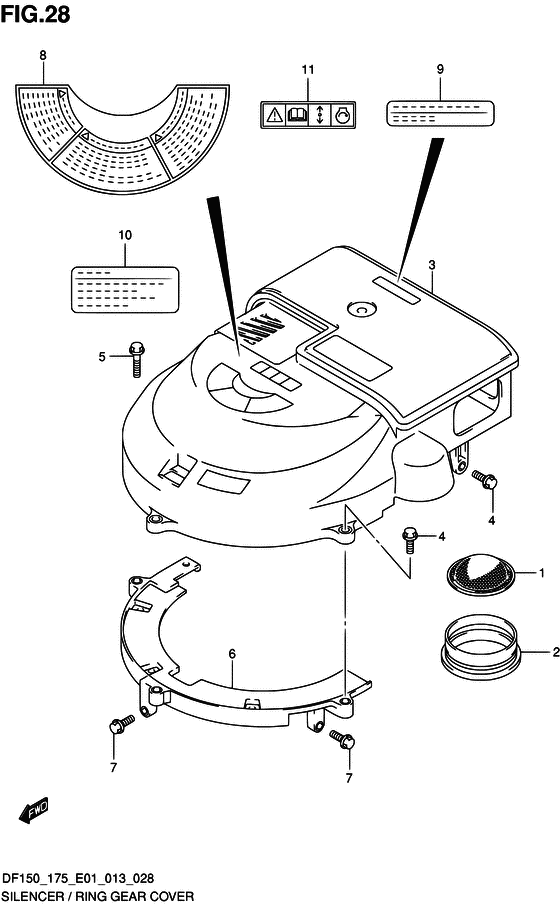 FIG.28

8

11

9

10

3

5

4

4

1

2

6

7

7

FWD

DF150_175_E01_013_028
SILENCER / RING GEAR COVER