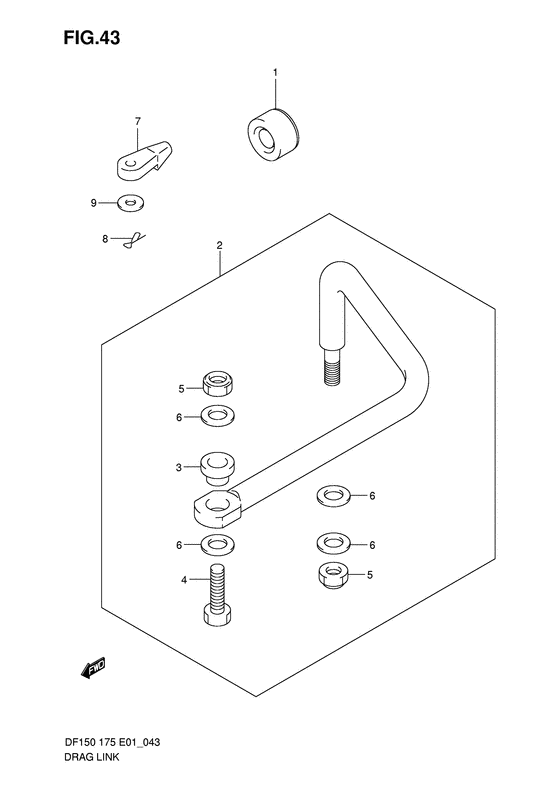 FIG.43

1

7

9

8

2

5

6

3

6

6

6

4

5

FWD

DF150 175 E01_043
DRAG LINK