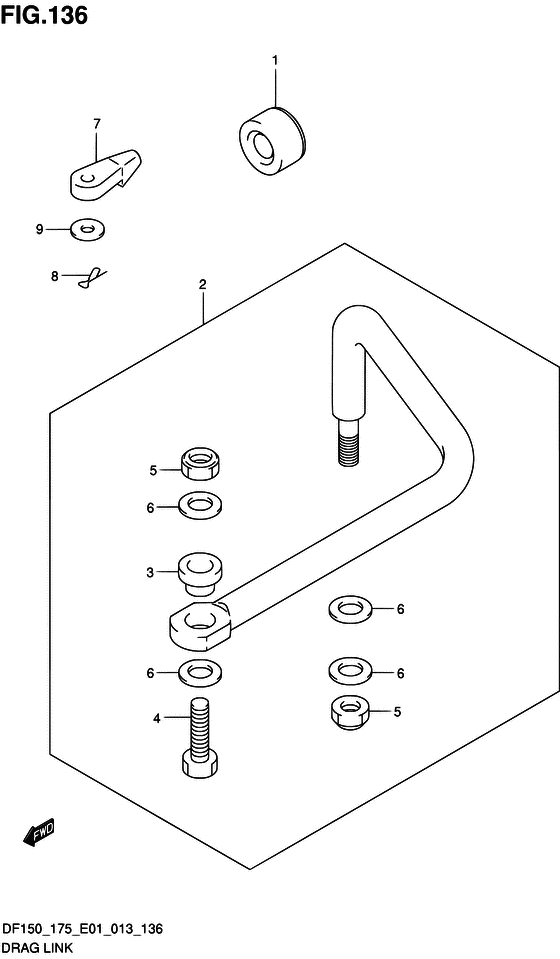 FIG.136

1

7

9

8

2

5

6

3

6

6

6

4

5

FWD

DF150_175_E01_013_136
DRAG LINK