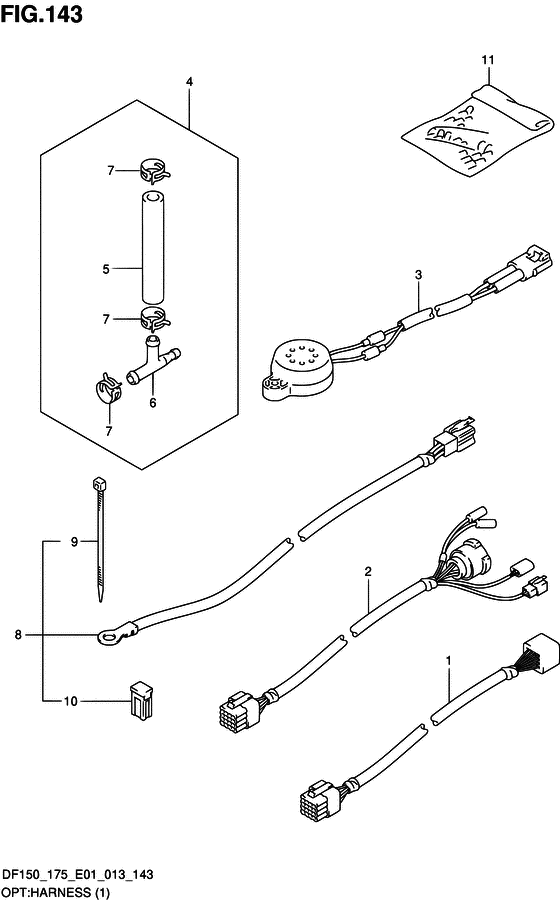 FIG.143

4

11

7

5

3

7

6

7

9

2

8

1

10

DF150_175_E01_013_143
OPT:HARNESS (1)