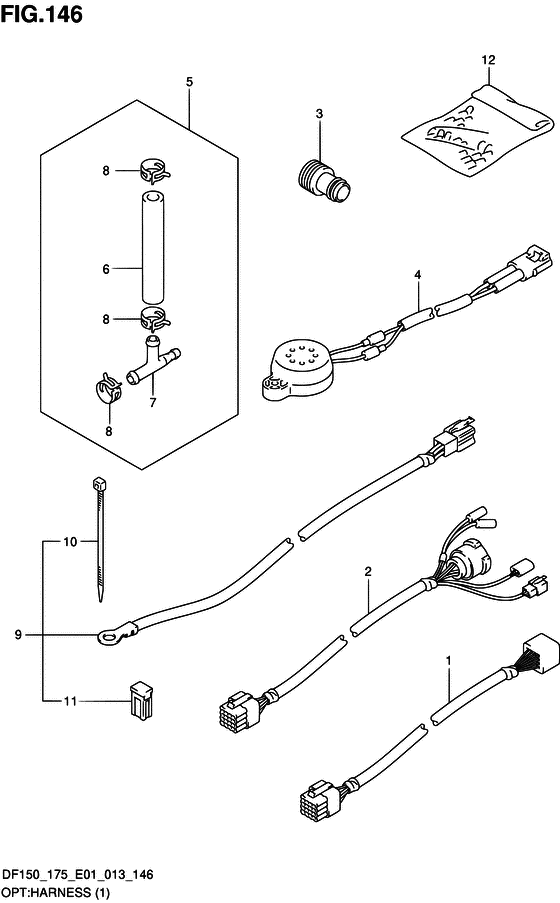 FIG.146

5

12

3

8

6

4

8

7

8

10

2

9

1

11

DF150_175_E01_013_146
OPT:HARNESS (1)