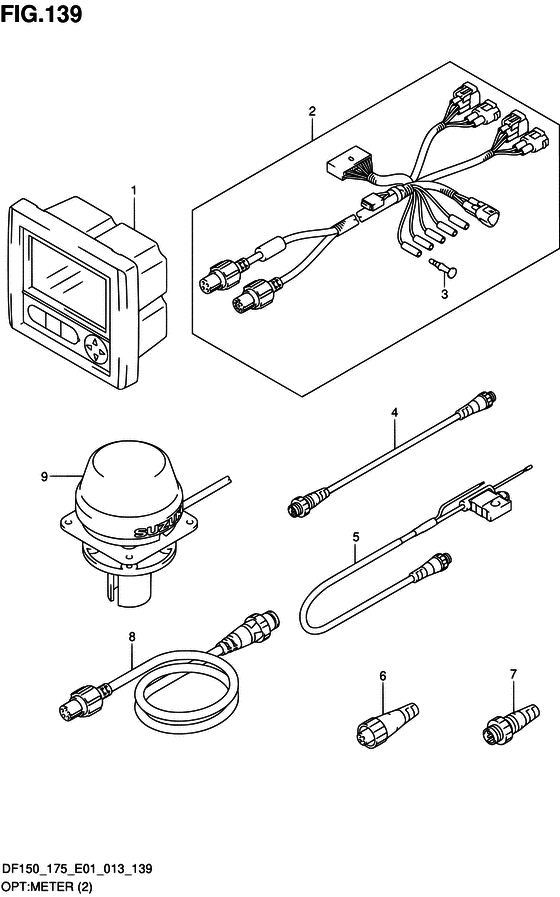 FIG.139

2

1

3

4

9

SUZUKI

5

8

6

7

DF150_175_E01_013_139
OPT:METER (2)