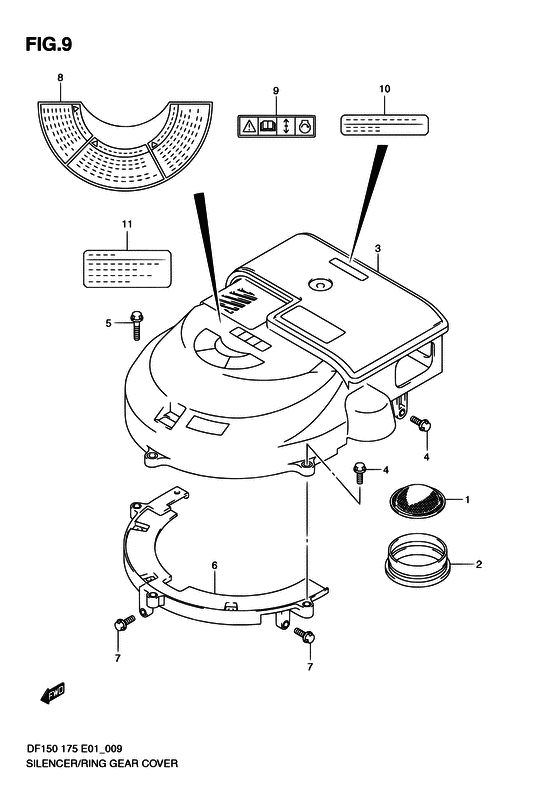 FIG.9

8

9

10

11

3

5

4

4

1

2

6

7

7

FWD

DF150 175 E01_009
SILENCER/RING GEAR COVER