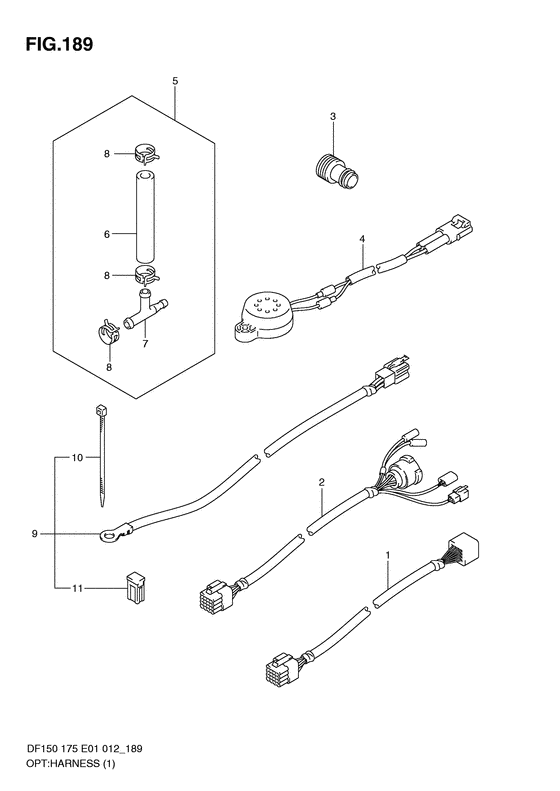 FIG.189

5
3
8
6
4
8
7
8
10
2
9
1
11

DF150 175 E01 012_189
OPT:HARNESS (1)