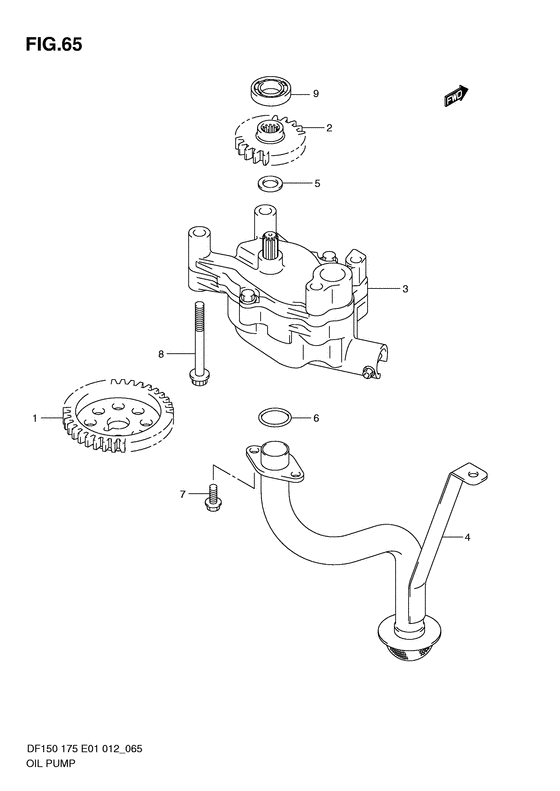 FIG.65

FWD

9

2

5

3

8

1

6

7

4

DF150 175 E01 012_065
OIL PUMP