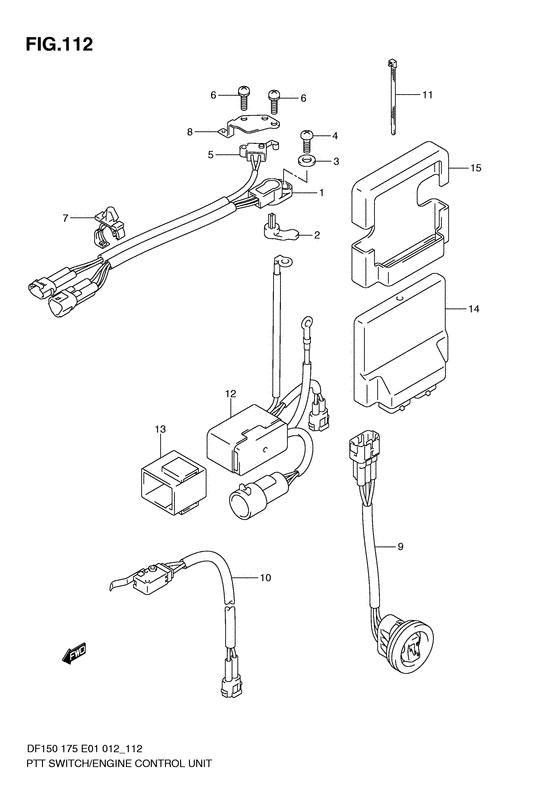 FIG.112

6
6
11
8
4
5
3
15
1
7
2
14
12
13
9
10
FWD

DF150 175 E01 012_112
PTT SWITCH/ENGINE CONTROL UNIT