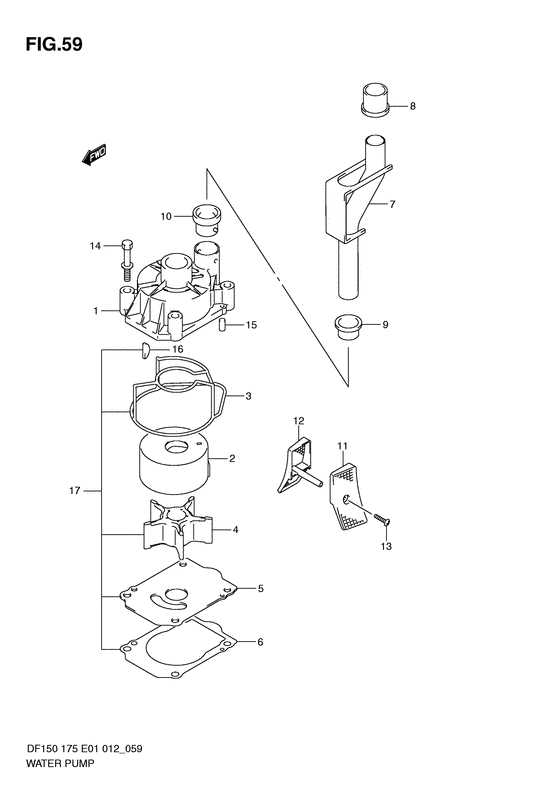 FIG.59

FWD

8

7

10

14

1

15

9

16

3

12

11

2

17

4

13

5

6

DF150 175 E01 012_059
WATER PUMP