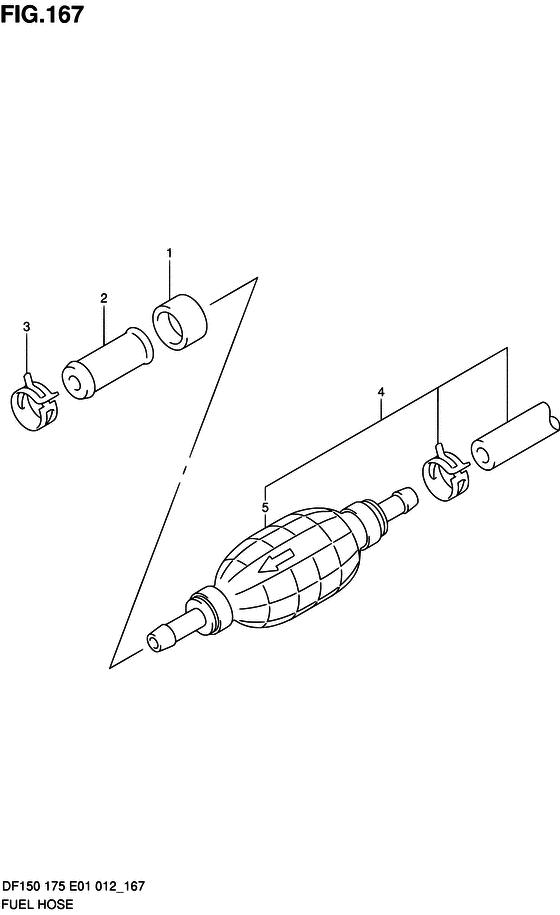 FIG.167

1

2

3

4

5

DF150 175 E01 012_167
FUEL HOSE