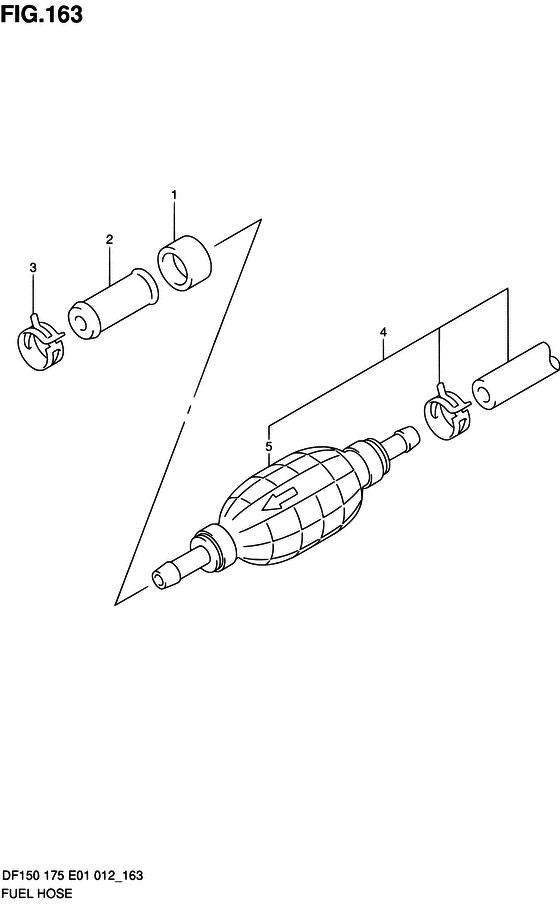 FIG.163

1
2
3
4
5

DF150 175 E01 012_163
FUEL HOSE