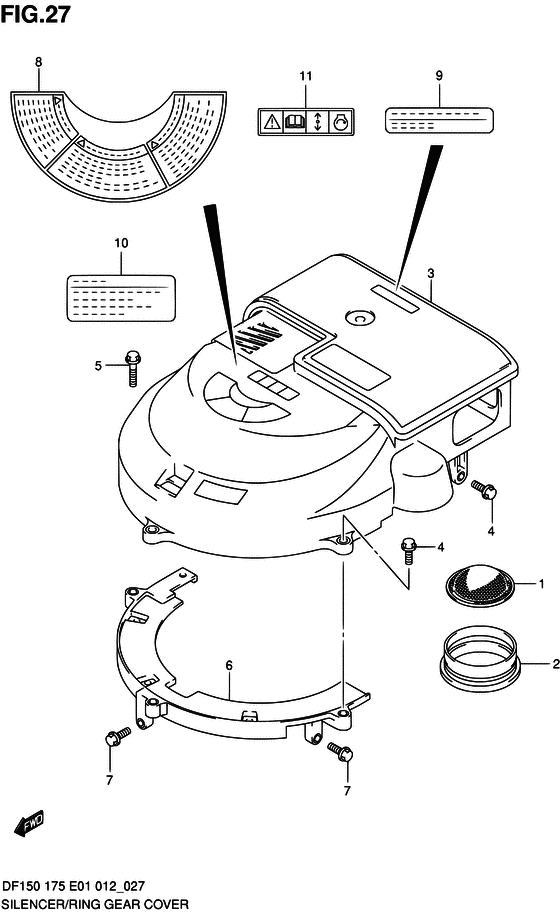 FIG.27

8

11

9

10

3

5

4

4

1

2

6

7

7

FWD

DF150 175 E01 012_027
SILENCER/RING GEAR COVER