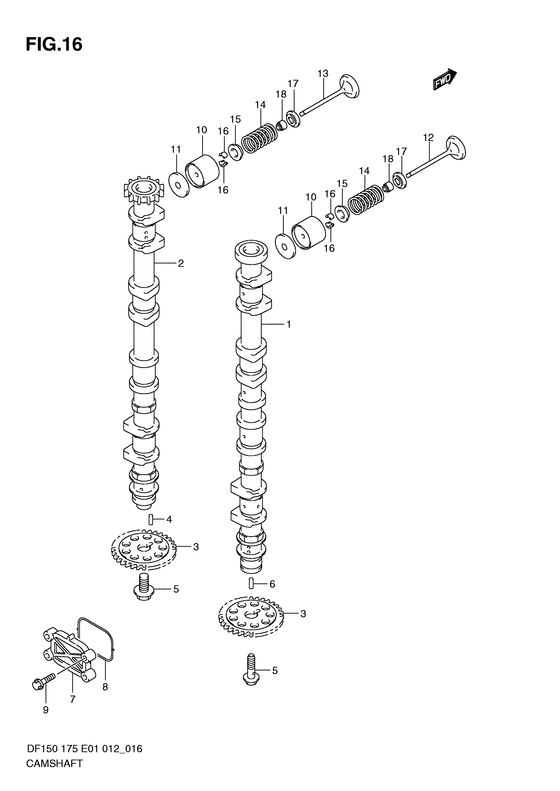 FIG.16

FWD

13
17
18
14
15
16
10
11
16

12
17
18
14
15
16
10
11
16

2
1
4
3
5
6
3
5
8
7
9

DF150 175 E01 012_016
CAMSHAFT