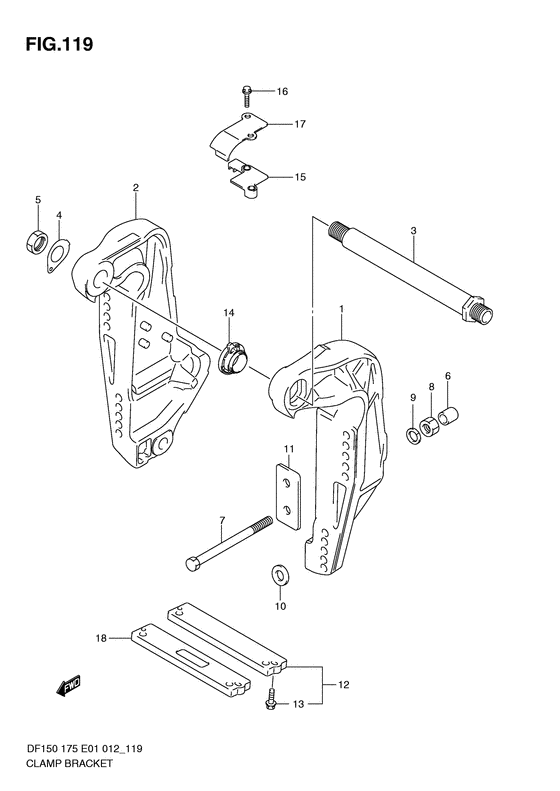 FIG.119

16
17
15
2
5
4
3
14
1
9
8
6
11
7
10
18
12
13
FWD

DF150 175 E01 012_119
CLAMP BRACKET