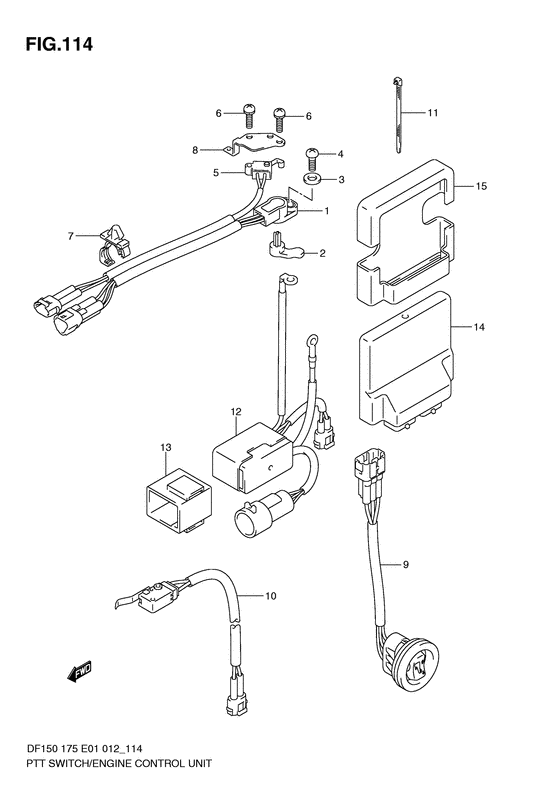 FIG.114

6
6
11
8
4
5
3
15
1
7
2
14
12
13
9
10
FWD

DF150 175 E01 012_114
PTT SWITCH/ENGINE CONTROL UNIT