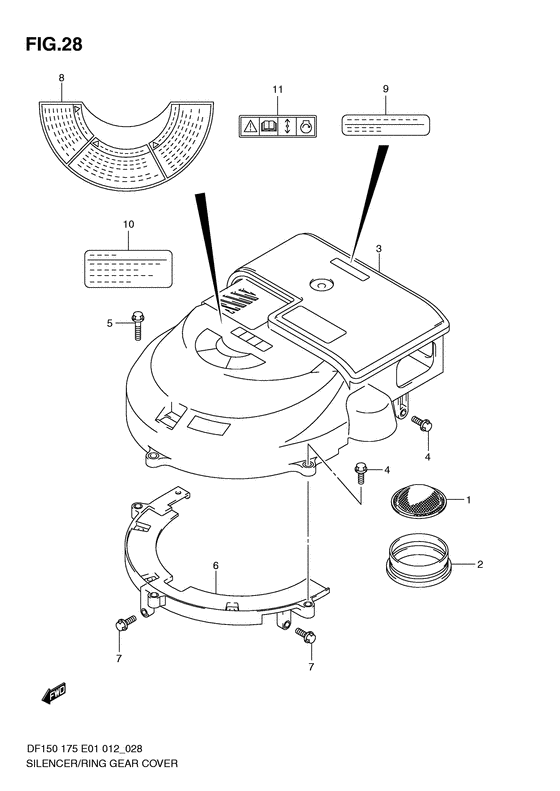 FIG.28

8

11

9

10

3

5

4

4

1

2

6

7

7

FWD

DF150 175 E01 012_028
SILENCER/RING GEAR COVER