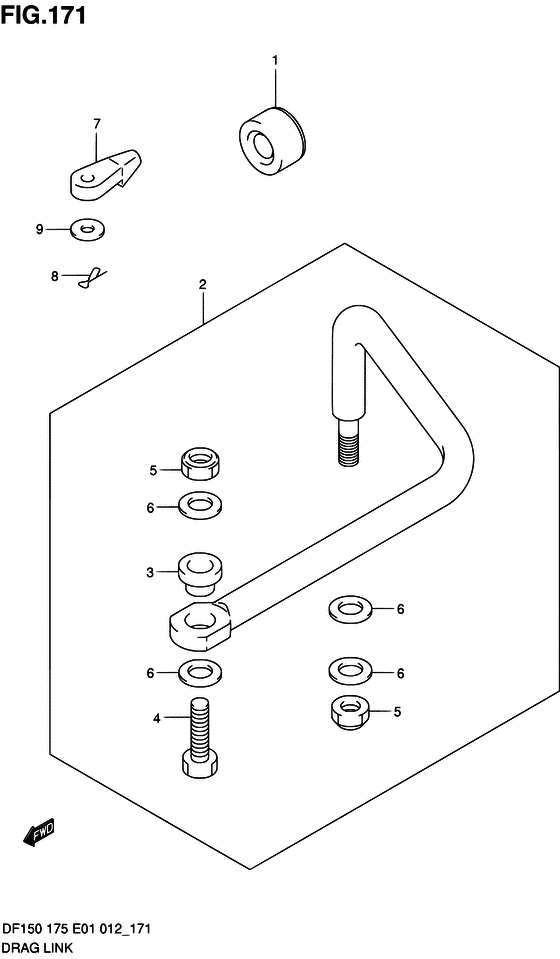 FIG.171

1
7
9
8
2
5
6
3
6
6
6
4
5

FWD

DF150 175 E01 012_171
DRAG LINK