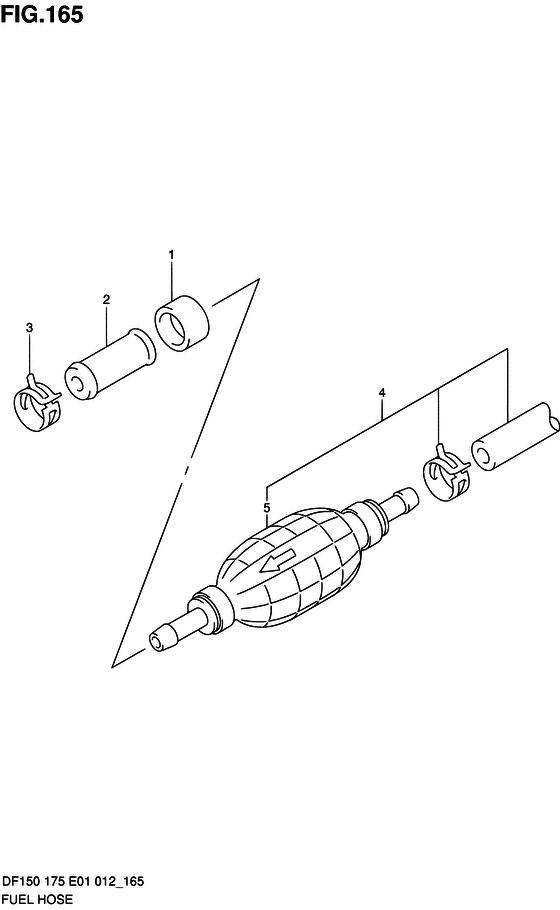 FIG.165

1
2
3
4
5

DF150 175 E01 012_165
FUEL HOSE