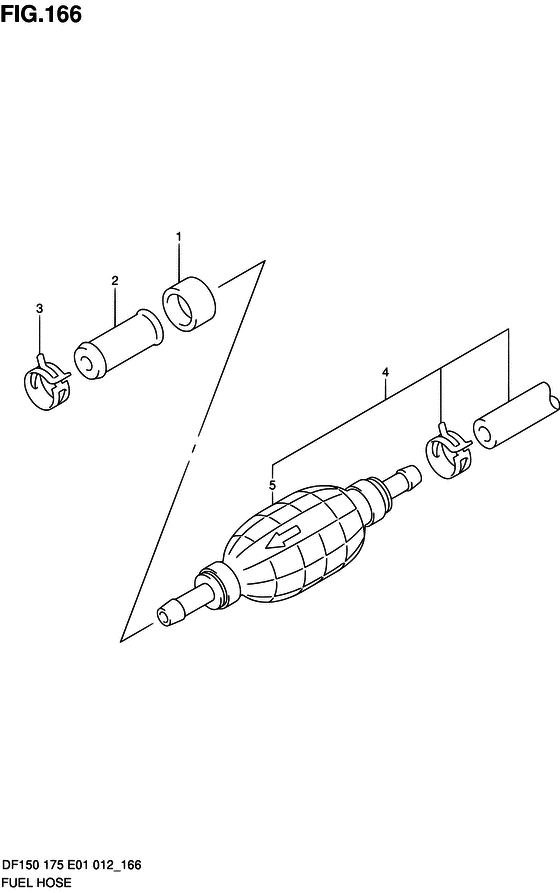 FIG.166

1
2
3
4
5

DF150 175 E01 012_166
FUEL HOSE