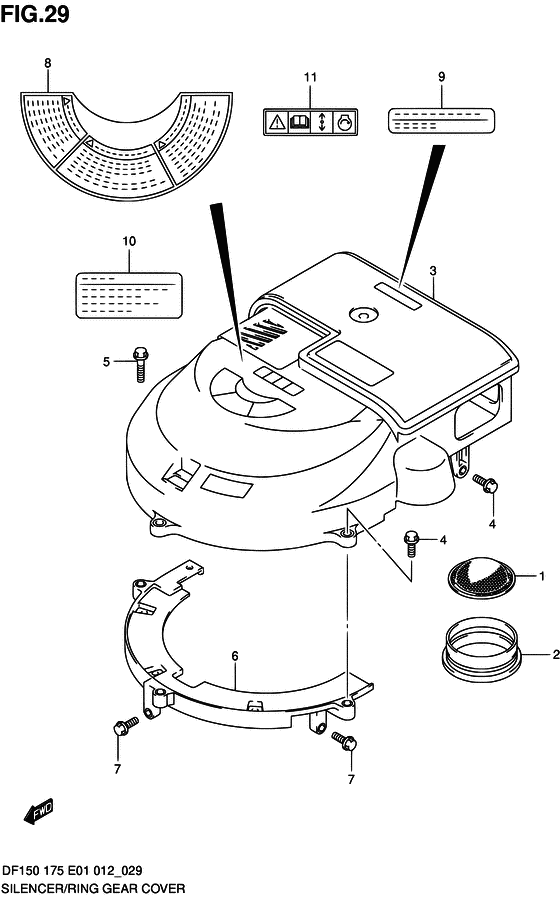 FIG.29

8

11

9

10

3

5

4

4

1

2

6

7

7

FWD

DF150 175 E01 012_029
SILENCER/RING GEAR COVER