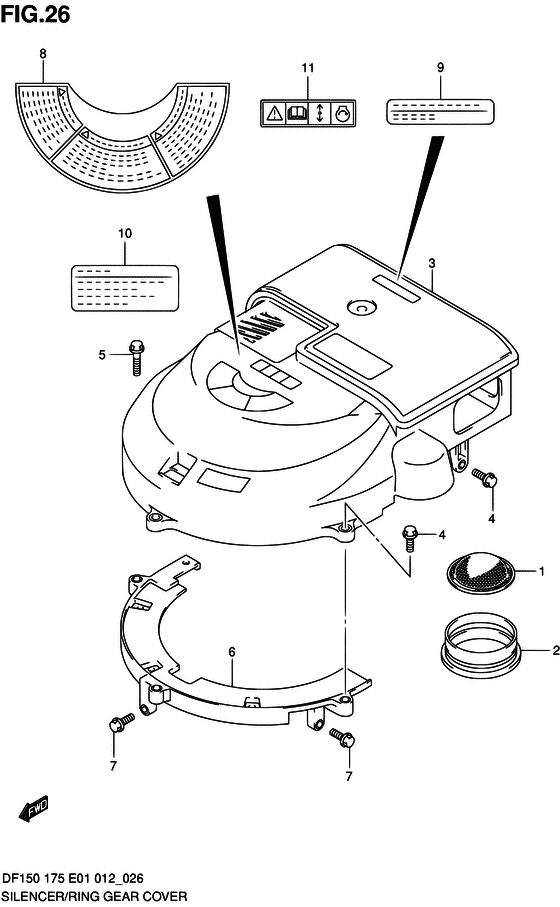 FIG.26

8

11

9

10

3

5

4

4

1

2

6

7

7

FWD

DF150 175 E01 012_026
SILENCER/RING GEAR COVER