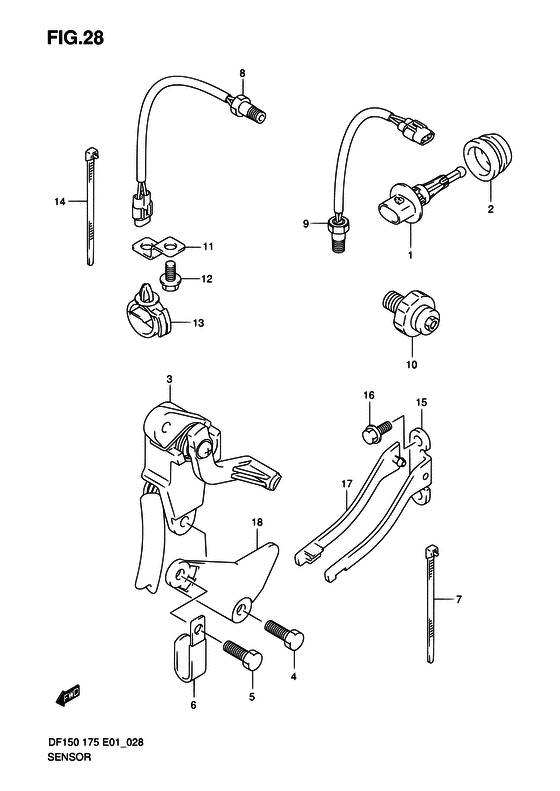 FIG.28

8

14

11

12

13

9

2

1

10

3

16

15

17

18

7

4

5

6

FWD

DF150 175 E01_028
SENSOR