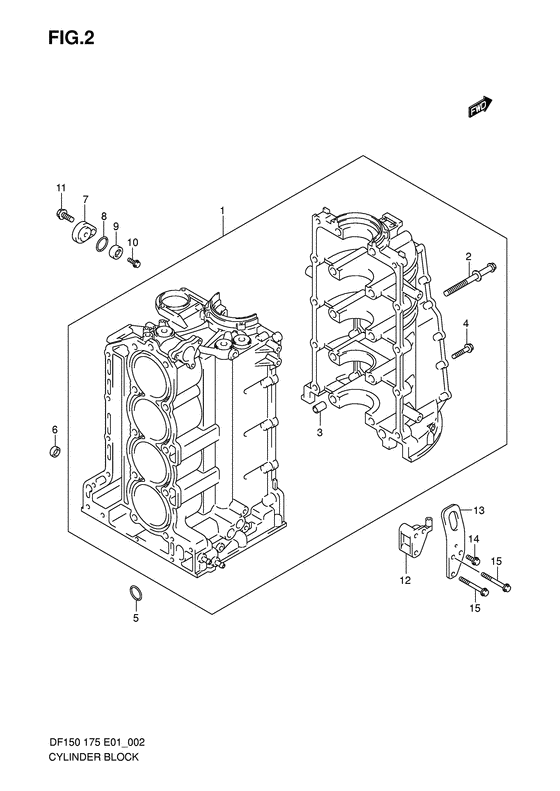 FIG.2

FWD

11
7
8
9
10
1
2
4
3
6
13
14
15
12
15
5

DF150 175 E01_002
CYLINDER BLOCK