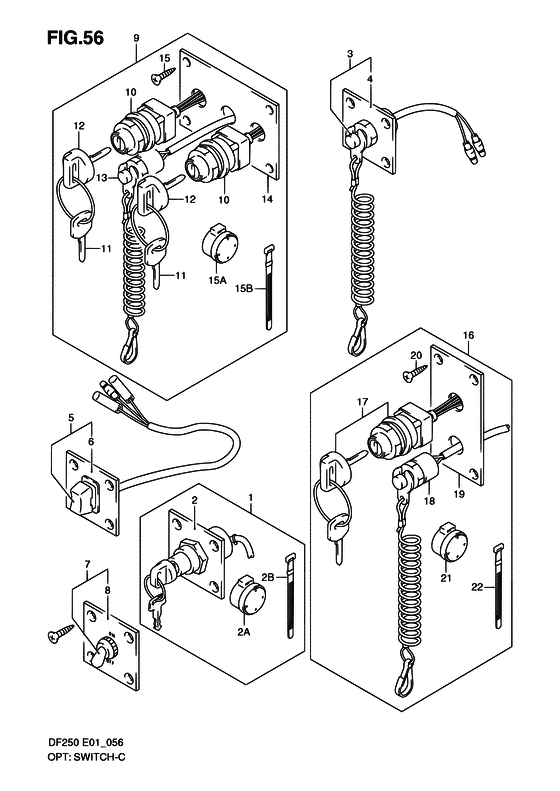 FIG.56

9
15
10
12
13
12
10
14
11
11
15A
15B

3
4

16
20
17
18
19
21
22

5
6

2
1
2B
2A

7
8

DF250 E01_056
OPT: SWITCH-C