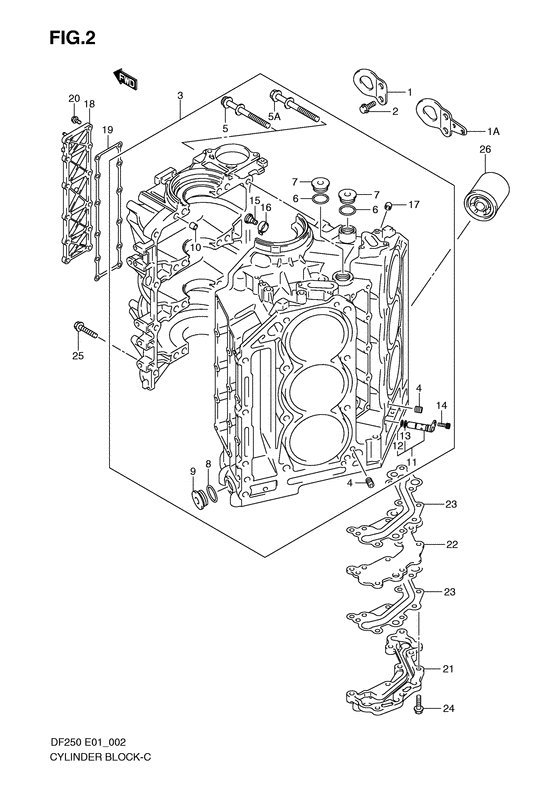 FIG.2

FWD

20
18
19
3
5
5A
1
2
1A
26
7
7
6
6
17
15
16
10
25
4
14
13
12
11
9
8
4
23
22
23
21
24

DF250 E01_002
CYLINDER BLOCK-C