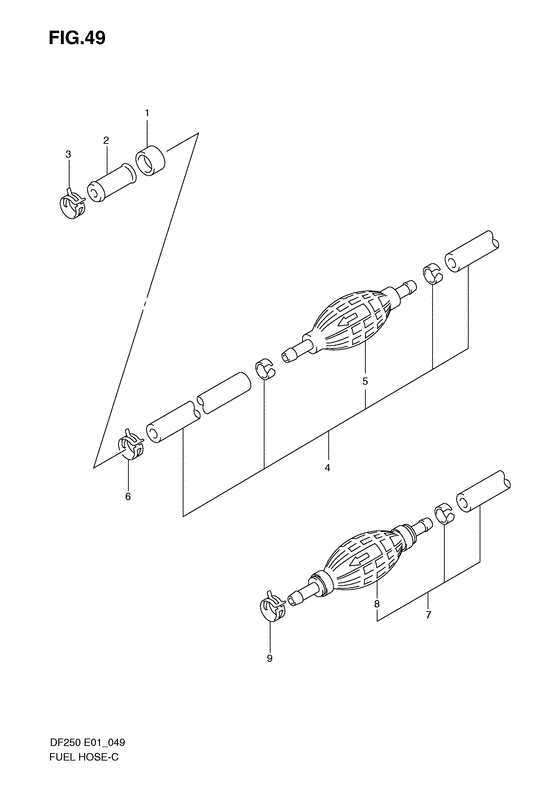 FIG.49

1
2
3
5
4
6
8
7
9

DF250 E01_049
FUEL HOSE-C