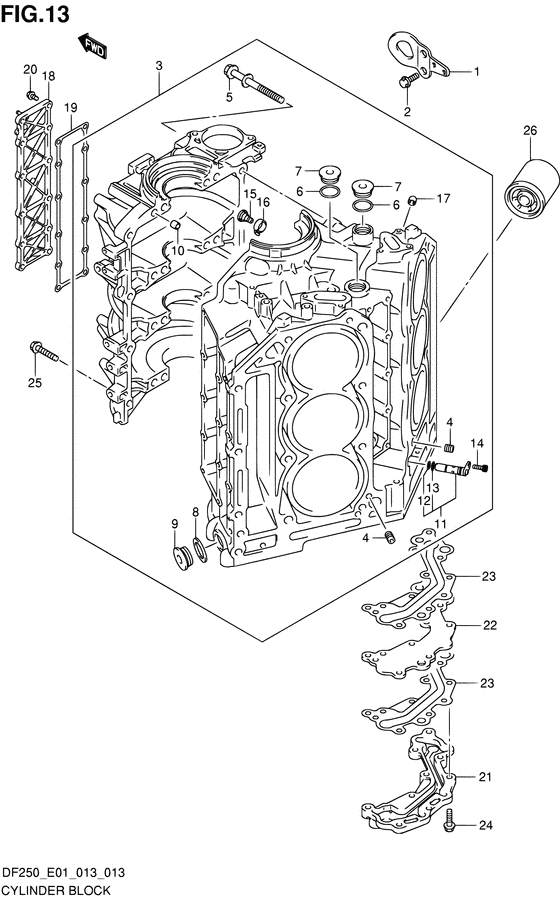 FIG.13

FWD

20
18
19
3
5
1
2
26
7
6
7
6
17
15
16
10
25
4
14
13
12
11
9
8
4
23
22
23
21
24

DF250_E01_013_013
CYLINDER BLOCK