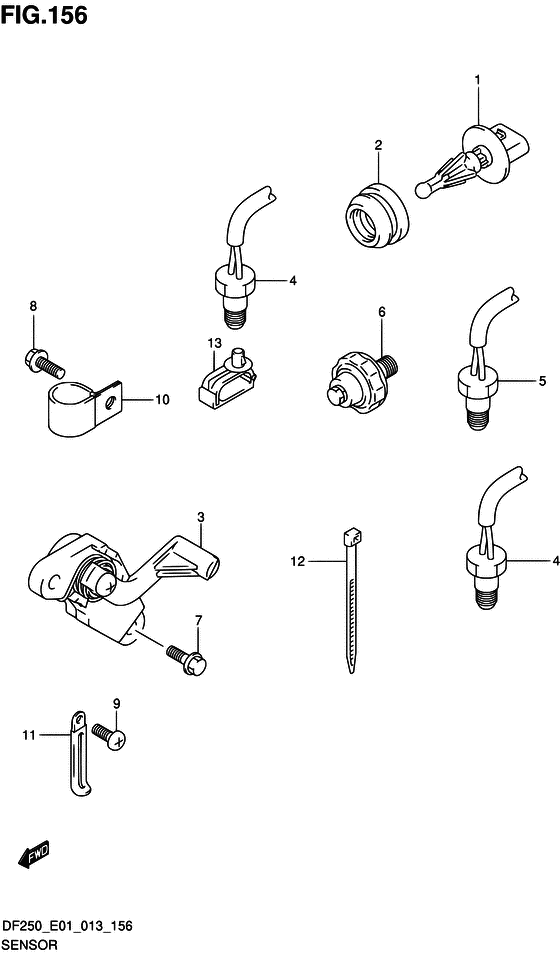 FIG.156

1
2
4
8
13
6
5
10
3
12
4
7
9
11

FWD

DF250_E01_013_156
SENSOR