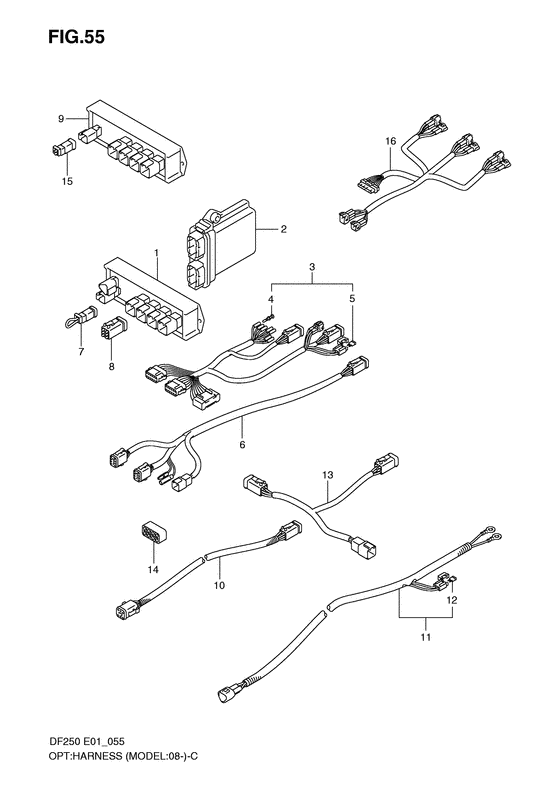 FIG.55

9

15

16

2

1

3

4

5

7

8

6

13

14

10

12

11

DF250 E01_055
OPT:HARNESS (MODEL:08-)-C