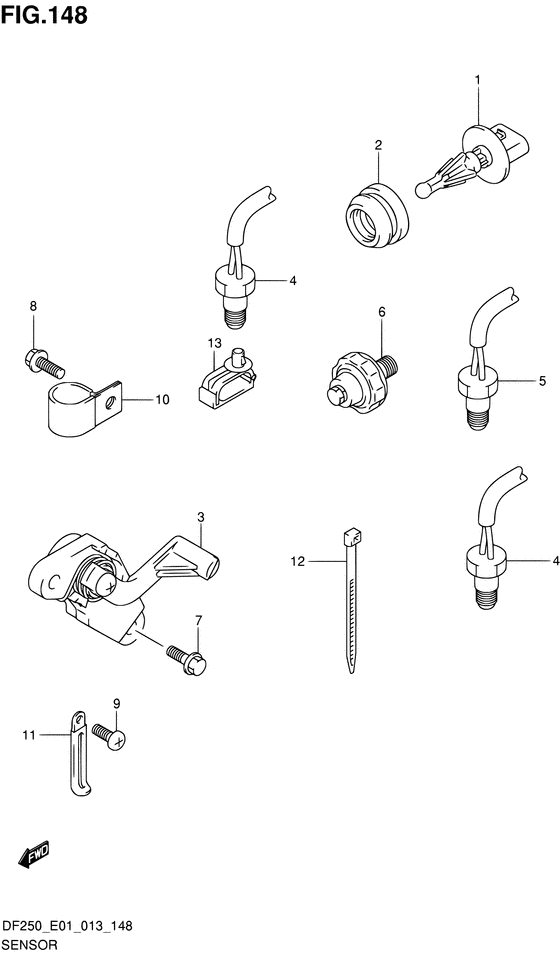 FIG.148

1
2
4
8
13
6
5
10
3
12
4
7
9
11

FWD

DF250_E01_013_148
SENSOR