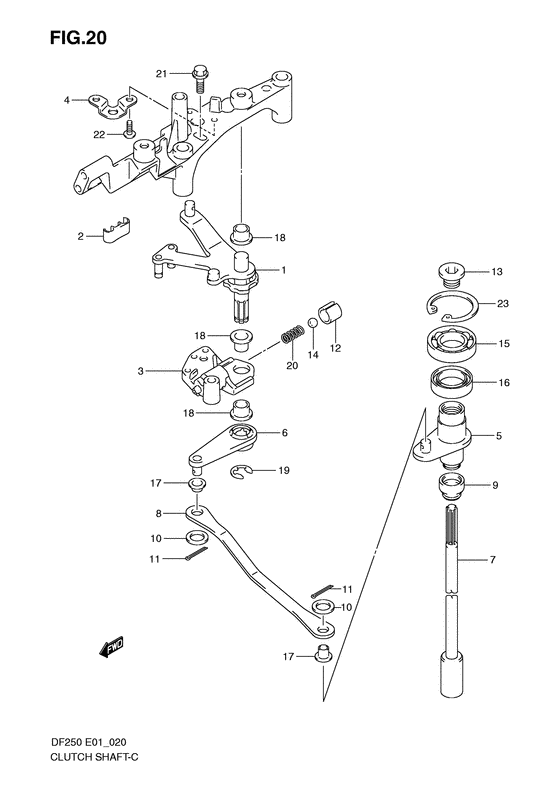 FIG.20

21
4
22
2
18
1
13
23
18
20
14
12
15
3
16
18
6
5
19
17
9
8
10
11
7
11
10
FWD
17

DF250 E01_020
CLUTCH SHAFT-C