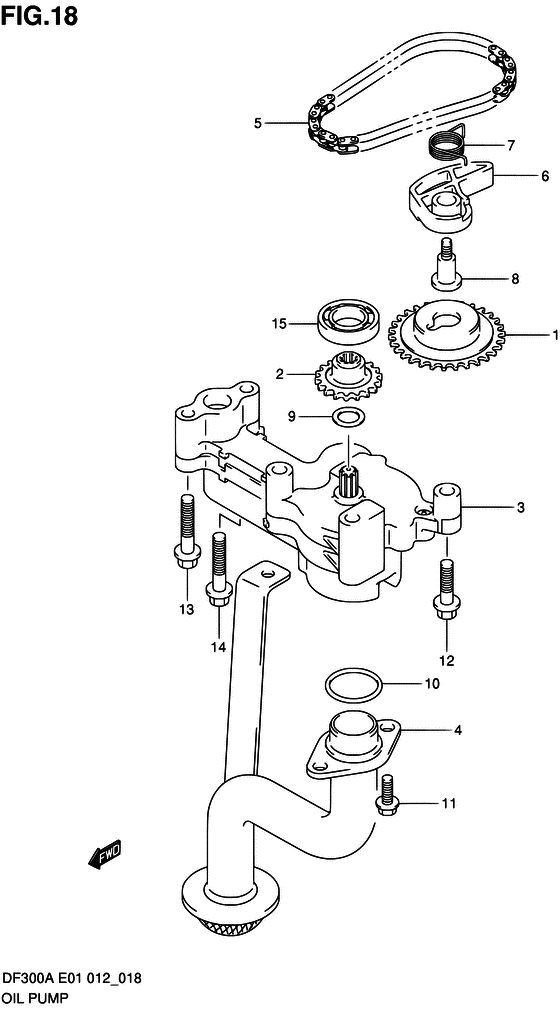 FIG.18

5
7
6
8
15
1
2
9
3
13
14
12
10
4
11
FWD

DF300A E01 012_018
OIL PUMP