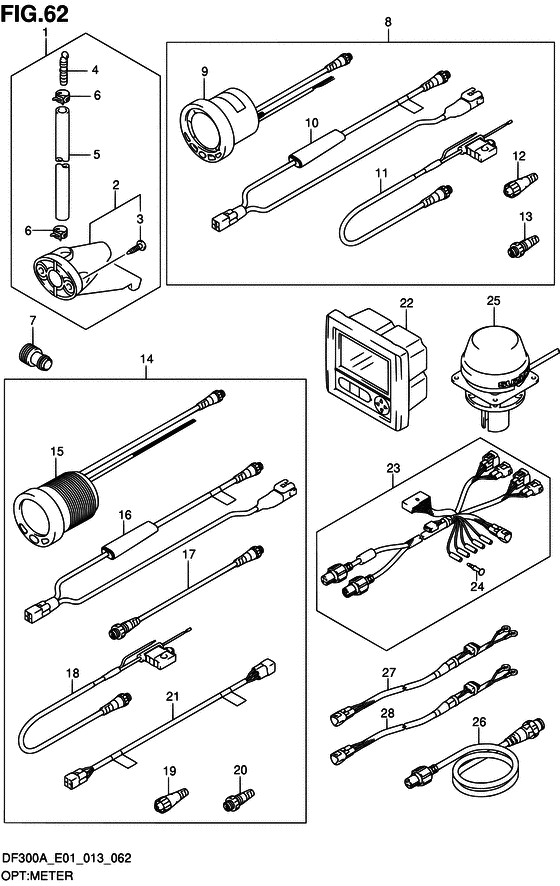 FIG.62

1
4
6
5
2
3
6
7
8
9
10
11
12
13
14
15
16
17
18
21
19
20
22
25
23
24
27
28
26

DF300A_E01_013_062
OPT:METER