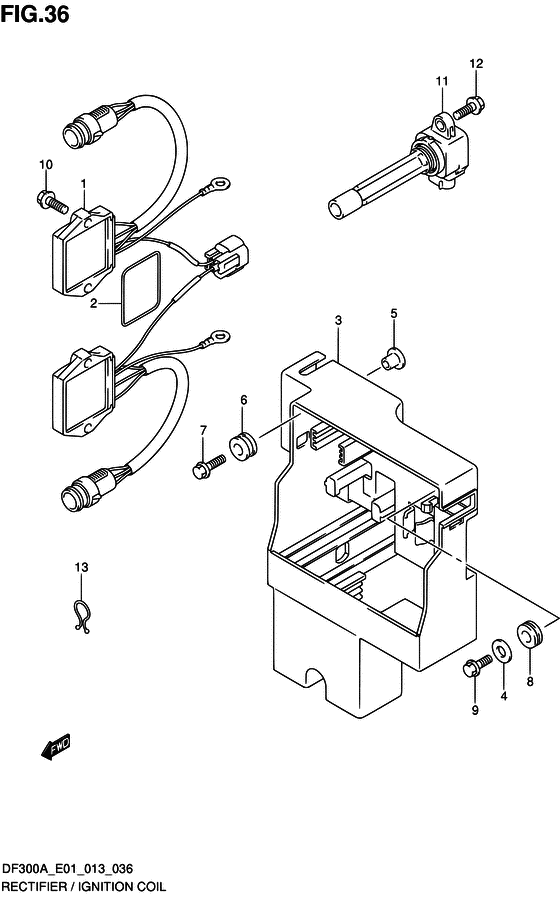 FIG.36

12
11
10
1
2
3
5
6
7
13
8
4
9
FWD

DF300A_E01_013_036
RECTIFIER / IGNITION COIL