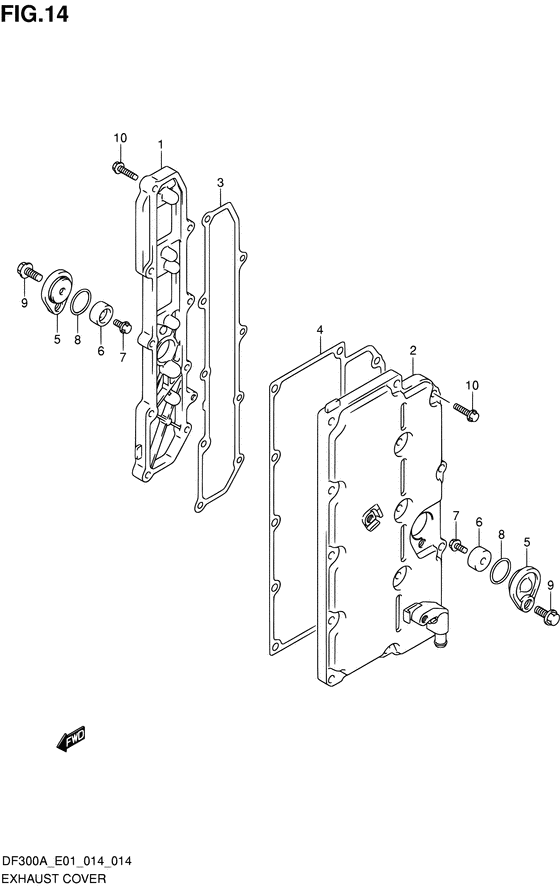 FIG.14

10
1
3
9
5
8
6
7
4
2
10
7
6
8
5
9
FWD

DF300A_E01_014_014
EXHAUST COVER