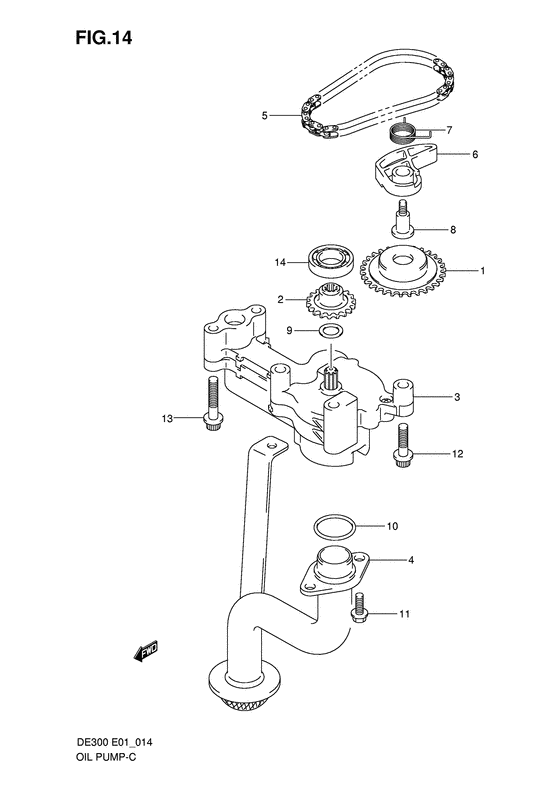 FIG.14

5
7
6
8
14
1
2
9
3
13
12
10
4
11
FWD

DE300 E01_014
OIL PUMP-C