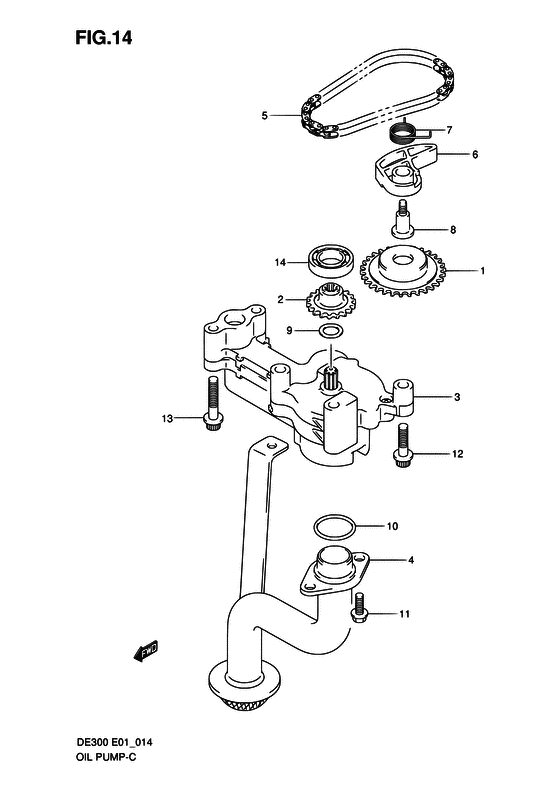 FIG.14

5
7
6
8
14
1
2
9
3
13
12
10
4
11
FWD

DE300 E01_014
OIL PUMP-C